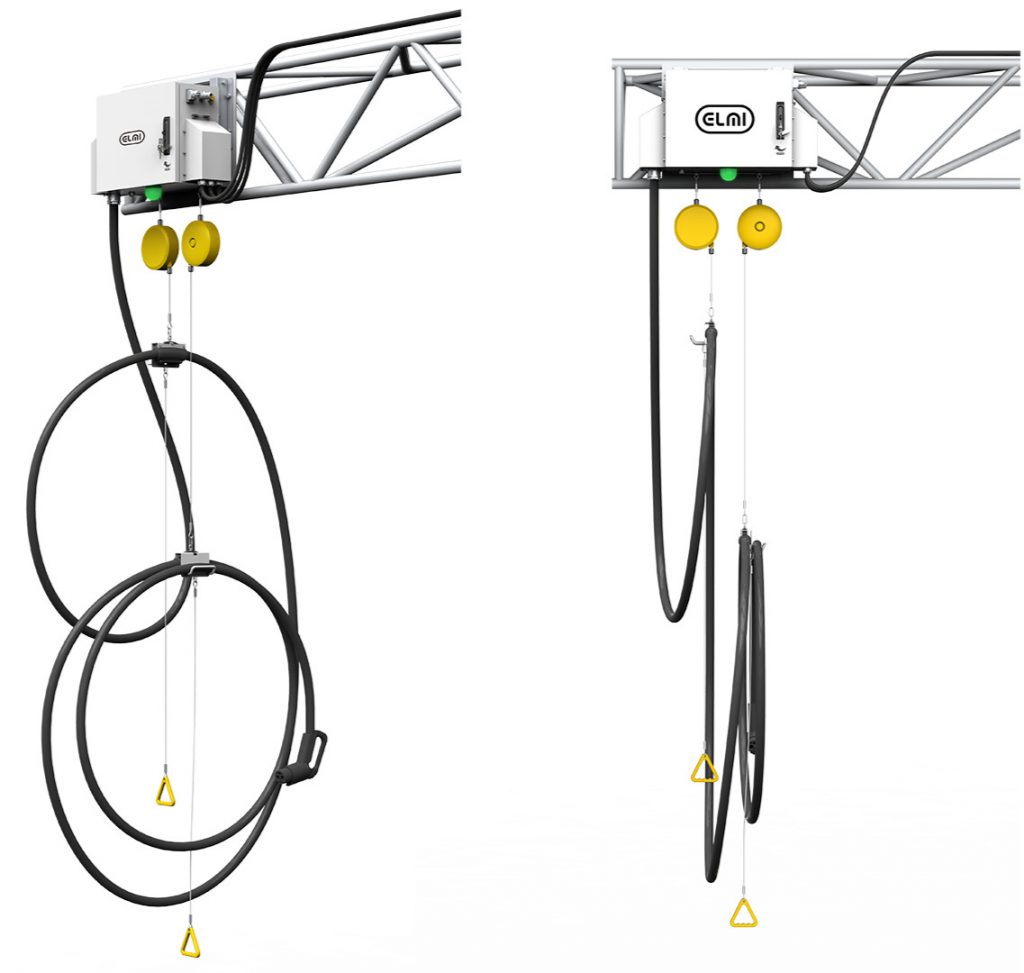 ELMI

ELMI